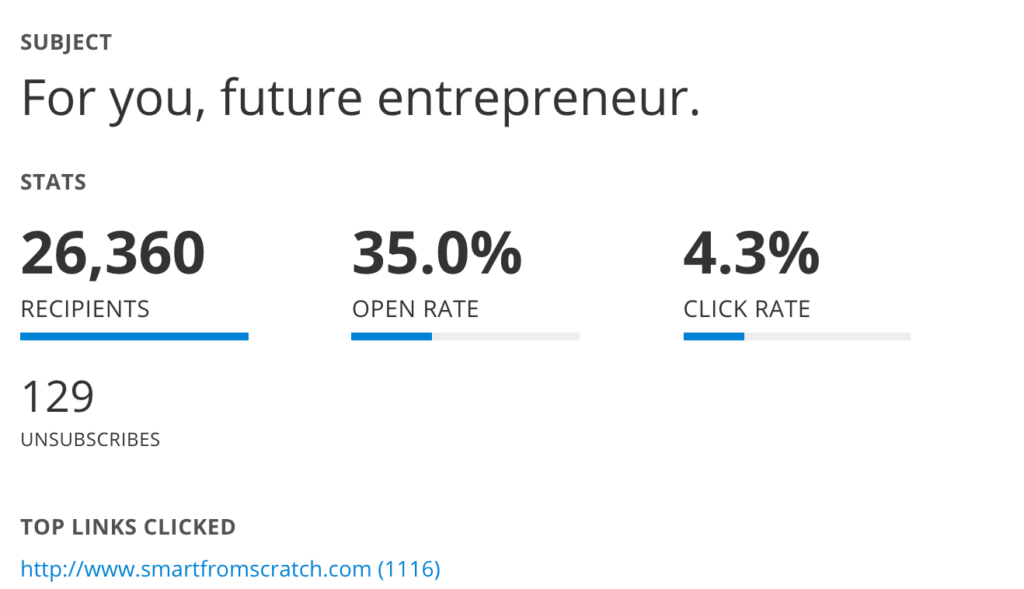 SUBJECT

For you, future entrepreneur.

STATS

26,360
RECIPIENTS

35.0%
OPEN RATE

4.3%
CLICK RATE

129
UNSUBSCRIBES

TOP LINKS CLICKED

http://www.smartfromscratch.com (1116)